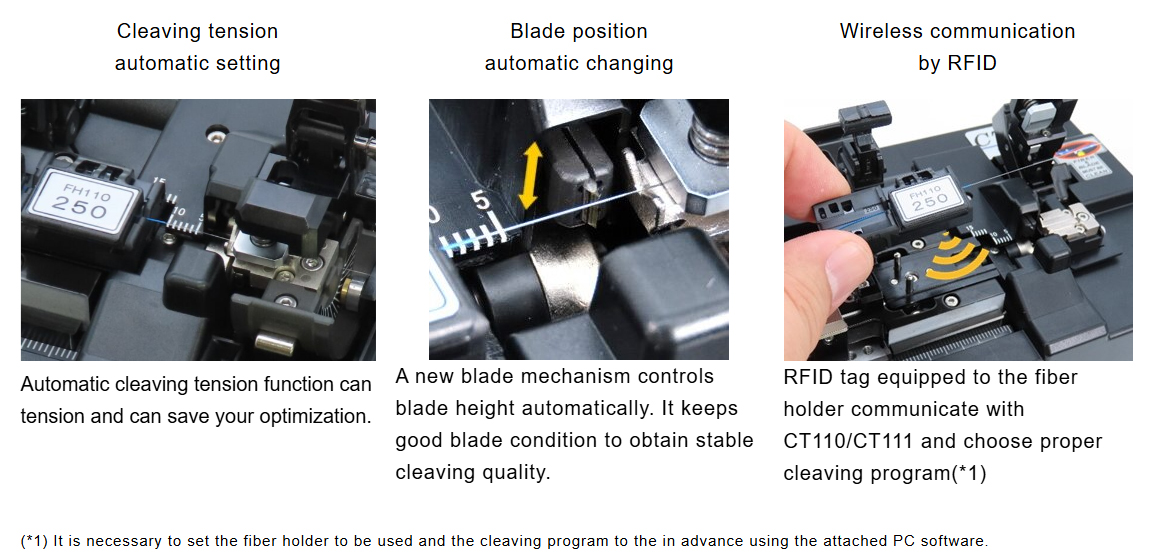 Cleaving tension automatic setting

FH110
250

15
10
5

Automatic cleaving tension function can tension and can save your optimization.

Blade position automatic changing

0
5

A new blade mechanism controls blade height automatically. It keeps good blade condition to obtain stable cleaving quality.

Wireless communication by RFID

FH110
250

RFID tag equipped to the fiber holder communicate with CT110/CT111 and choose proper cleaving program(*1)

(*1) It is necessary to set the fiber holder to be used and the cleaving program to the in advance using the attached PC software.